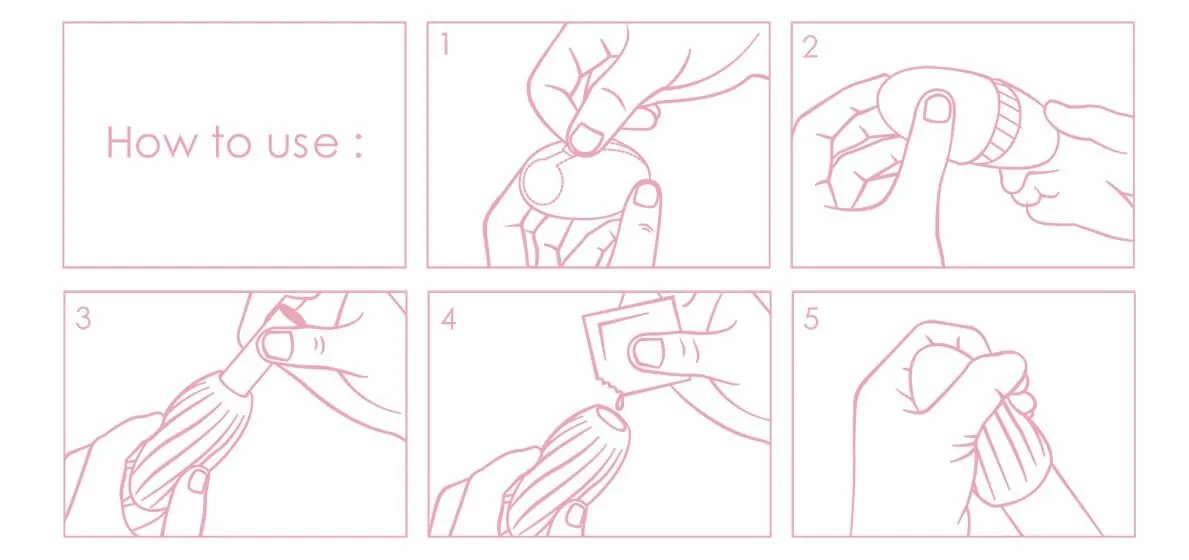 How to use :

1

2

3

4

5